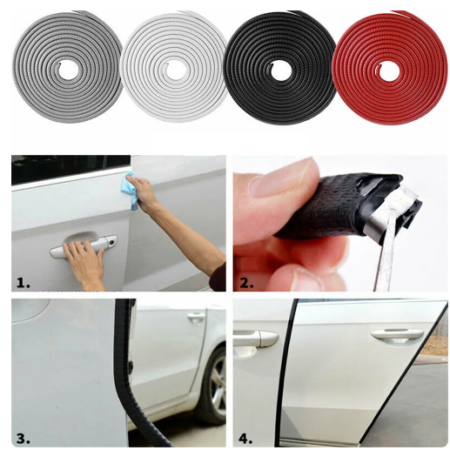 1.

2.

3.

4.